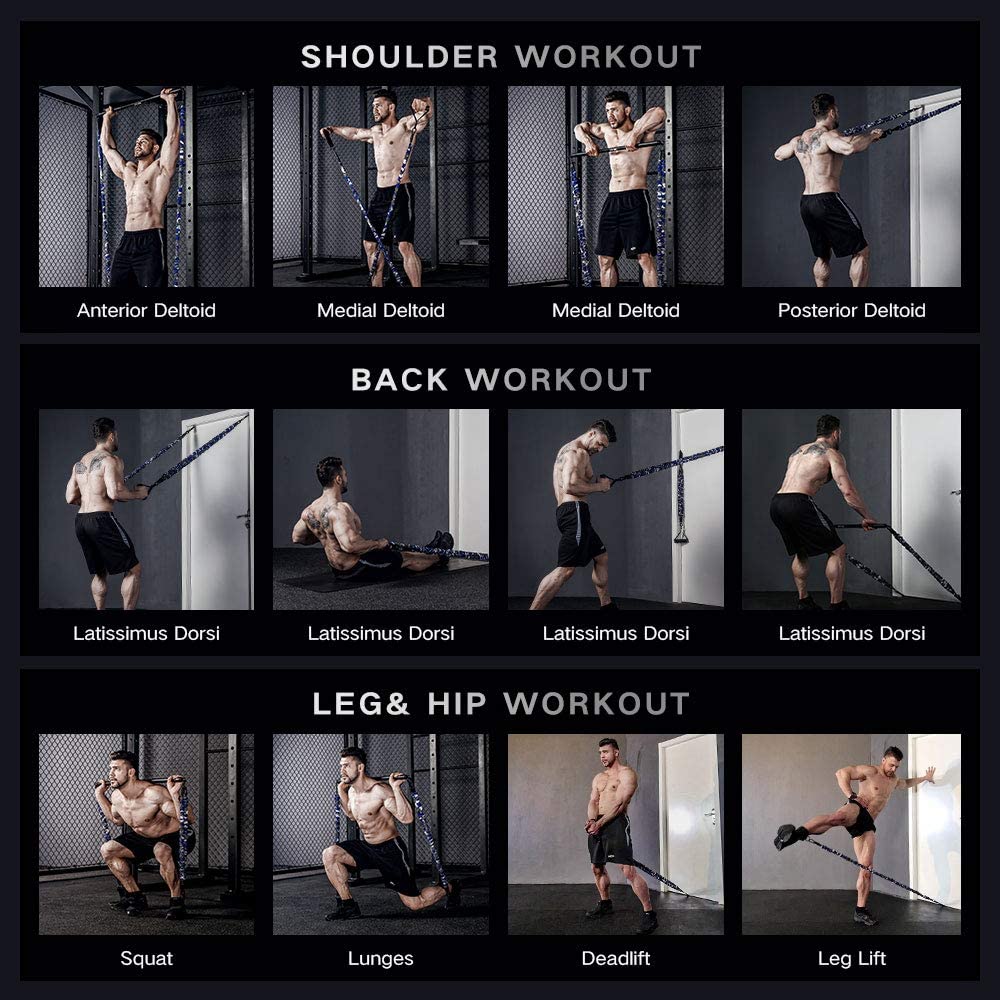 SHOULDER WORKOUT

Anterior Deltoid

Medial Deltoid

Medial Deltoid

Posterior Deltoid

BACK WORKOUT

Latissimus Dorsi

Latissimus Dorsi

Latissimus Dorsi

Latissimus Dorsi

LEG& HIP WORKOUT

Squat

Lunges

Deadlift

Leg Lift