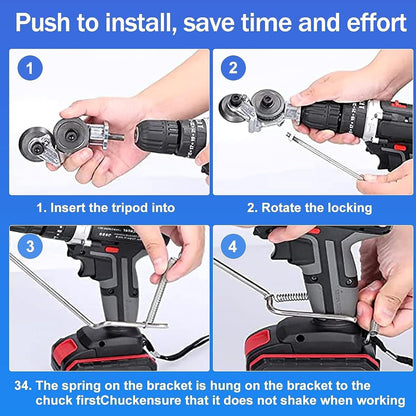 Push to install, save time and effort

1

2

1. Insert the tripod into

2. Rotate the locking

3

4

34. The spring on the bracket is hung on the bracket to the chuck firstChuckensure that it does not shake when working