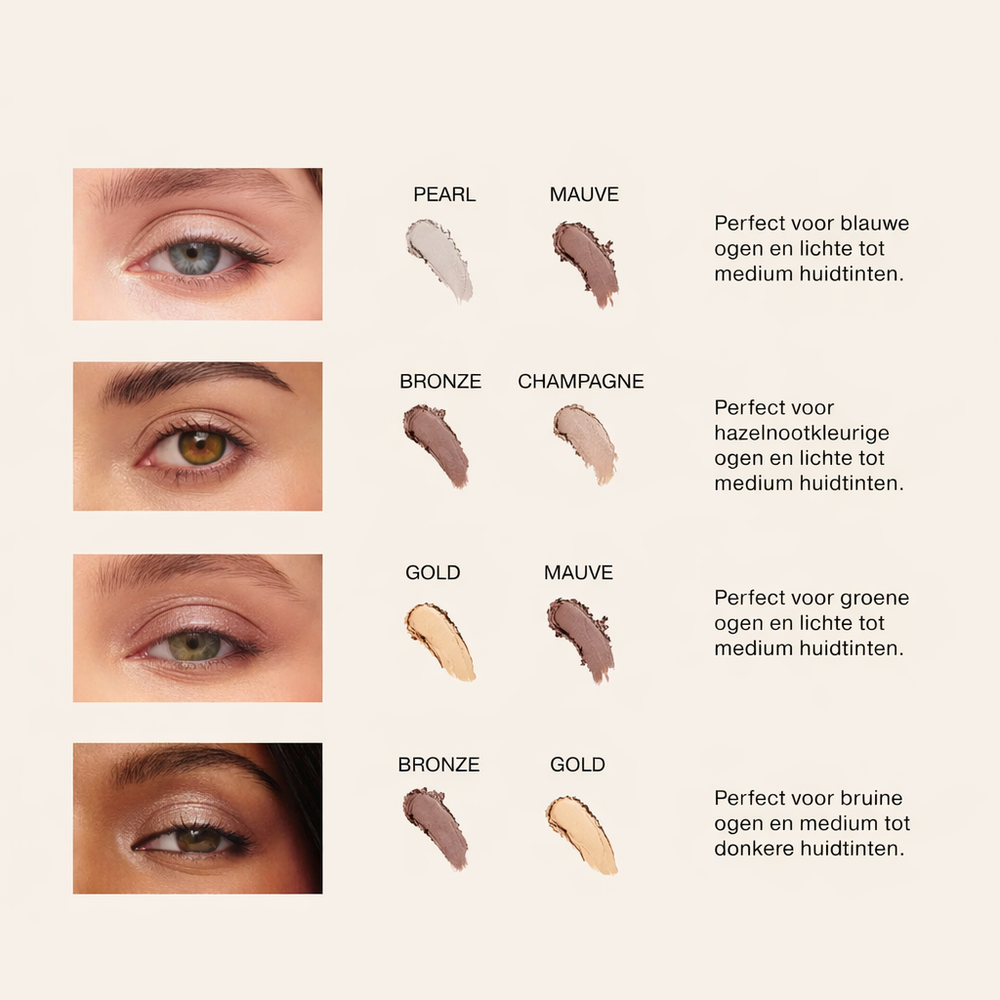 PEARL

MAUVE

Perfect voor blauwe ogen en lichte tot medium huidtinten.

BRONZE

CHAMPAGNE

Perfect voor hazelnootkleurige ogen en lichte tot medium huidtinten.

GOLD

MAUVE

Perfect voor groene ogen en lichte tot medium huidtinten.

BRONZE

GOLD

Perfect voor bruine ogen en medium tot donkere huidtinten.